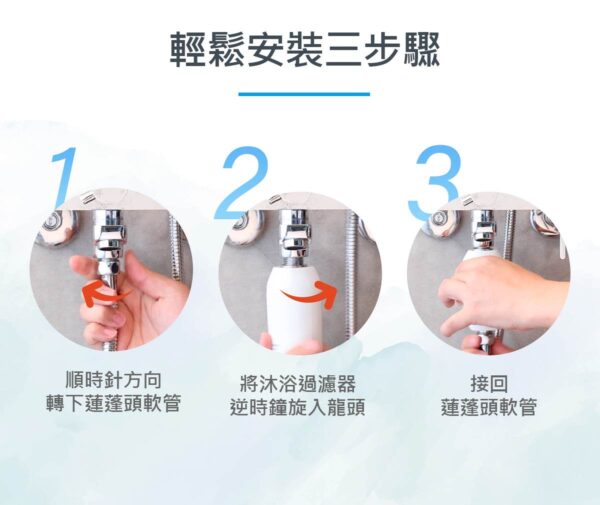 輕鬆安裝三步驟

1

順時針方向
轉下蓮蓬頭軟管

2

將沐浴過濾器
逆時鐘旋入龍頭

3

接回
蓮蓬頭軟管